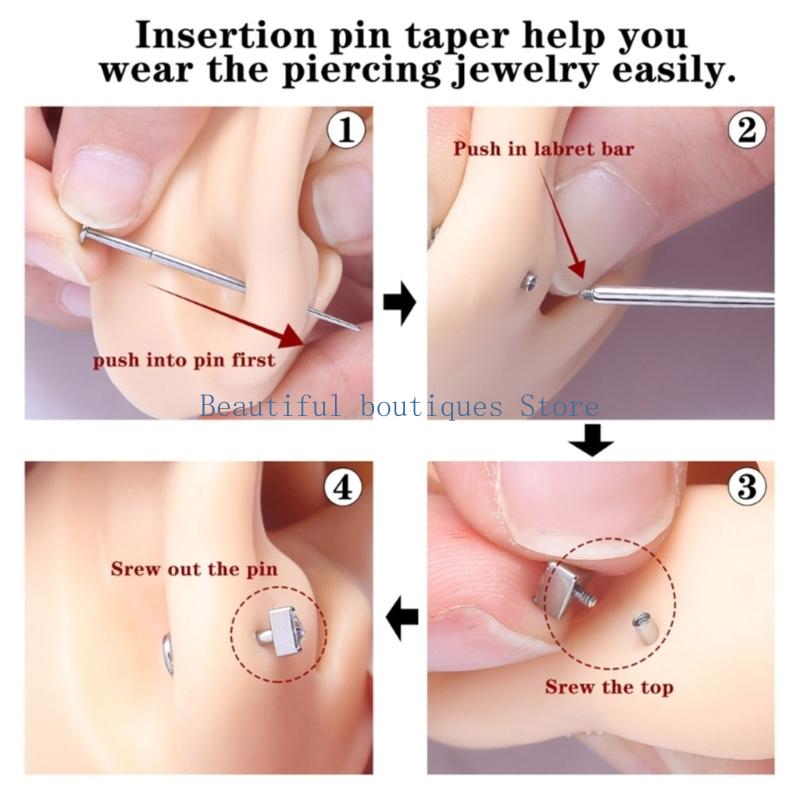 Insertion pin taper help you wear the piercing jewelry easily.

1

push into pin first

2

Push in labret bar

Beautiful boutiques Store

3

Srew the top

4

Srew out the pin